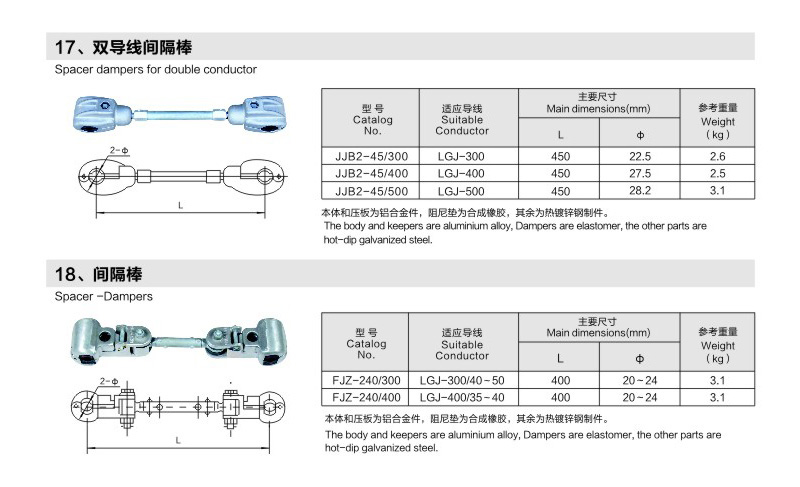 17、双导线间隔棒

Spacer dampers for double conductor

2-Φ

L

| 型 号 Catalog No. | 适应导线 Suitable Conductor | 主要尺寸 Main dimensions(mm) L | 主要尺寸 Main dimensions(mm) Φ | 参考重量 Weight (kg) |
|---|---|---|---|---|
| JJB2-45/300 | LGJ-300 | 450 | 22.5 | 2.6 |
| JJB2-45/400 | LGJ-400 | 450 | 27.5 | 2.5 |
| JJB2-45/500 | LGJ-500 | 450 | 28.2 | 3.1 |

本体和压板为铝合金件，阻尼垫为合成橡胶，其余为热镀锌钢制件。
The body and keepers are aluminium alloy, Dampers are elastomer, the other parts are hot-dip galvanized steel.

18、间隔棒

Spacer -Dampers

2-Φ

L

| 型 号 Catalog No. | 适应导线 Suitable Conductor | 主要尺寸 Main dimensions(mm) L | 主要尺寸 Main dimensions(mm) Φ | 参考重量 Weight (kg) |
|---|---|---|---|---|
| FJZ-240/300 | LGJ-300/40-50 | 400 | 20~24 | 3.1 |
| FJZ-240/400 | LGJ-400/35-40 | 400 | 20~24 | 3.1 |

本体和压板为铝合金件，阻尼垫为合成橡胶，其余为热镀锌钢制件。
The body and keepers are aluminium alloy, Dampers are elastomer, the other parts are hot-dip galvanized steel.